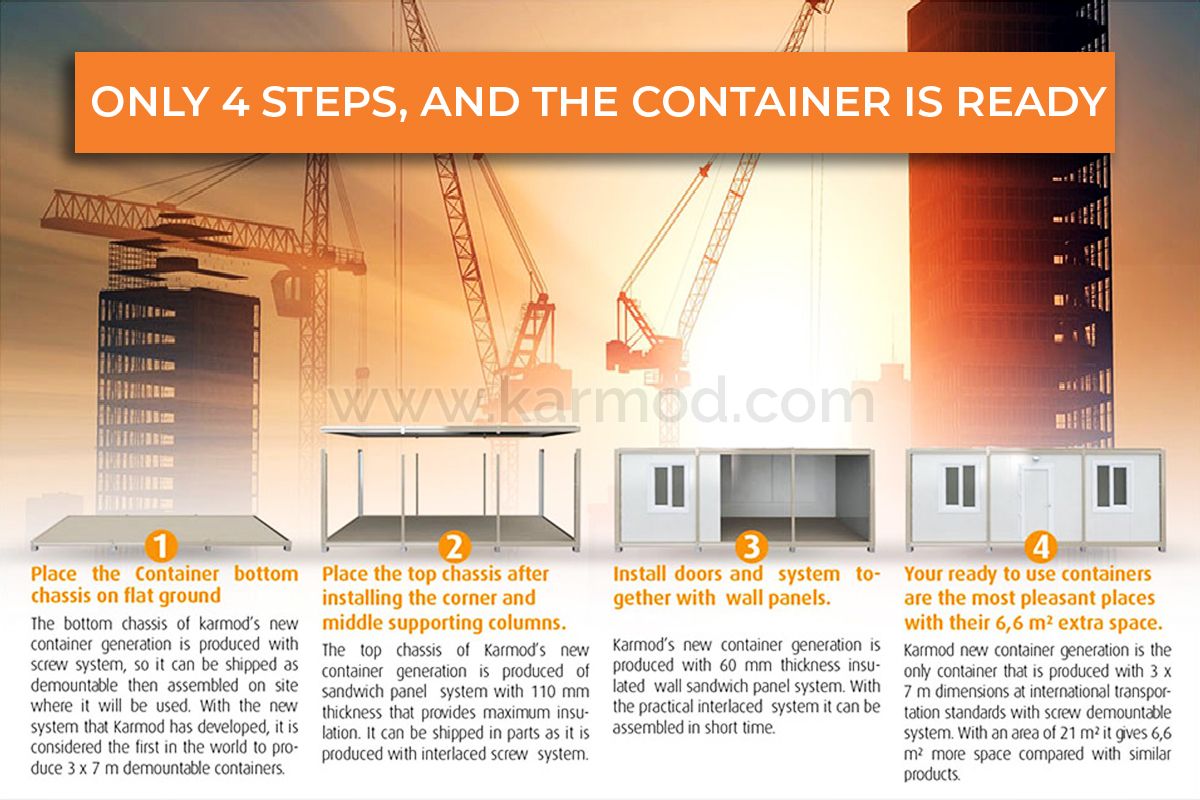 ONLY 4 STEPS, AND THE CONTAINER IS READY

www.karmod.com

1
Place the Container bottom chassis on flat ground

The bottom chassis of karmod's new container generation is produced with screw system, so it can be shipped as demountable then assembled on site where it will be used. With the new system that Karmod has developed, it is considered the first in the world to produce 3 x 7 m demountable containers.

2
Place the top chassis after installing the corner and middle supporting columns.

The top chassis of Karmod's new container generation is produced of sandwich panel system with 110 mm thickness that provides maximum insulation. It can be shipped in parts as it is produced with interlaced screw system.

3
Install doors and system together with wall panels.

Karmod's new container generation is produced with 60 mm thickness insulated wall sandwich panel system. With the practical interlaced system it can be assembled in short time.

4
Your ready to use containers are the most pleasant places with their 6,6 m² extra space.

Karmod new container generation is the only container that is produced with 3 x 7 m dimensions at international transportation standards with screw demountable system. With an area of 21 m² it gives 6,6 m² more space compared with similar products.